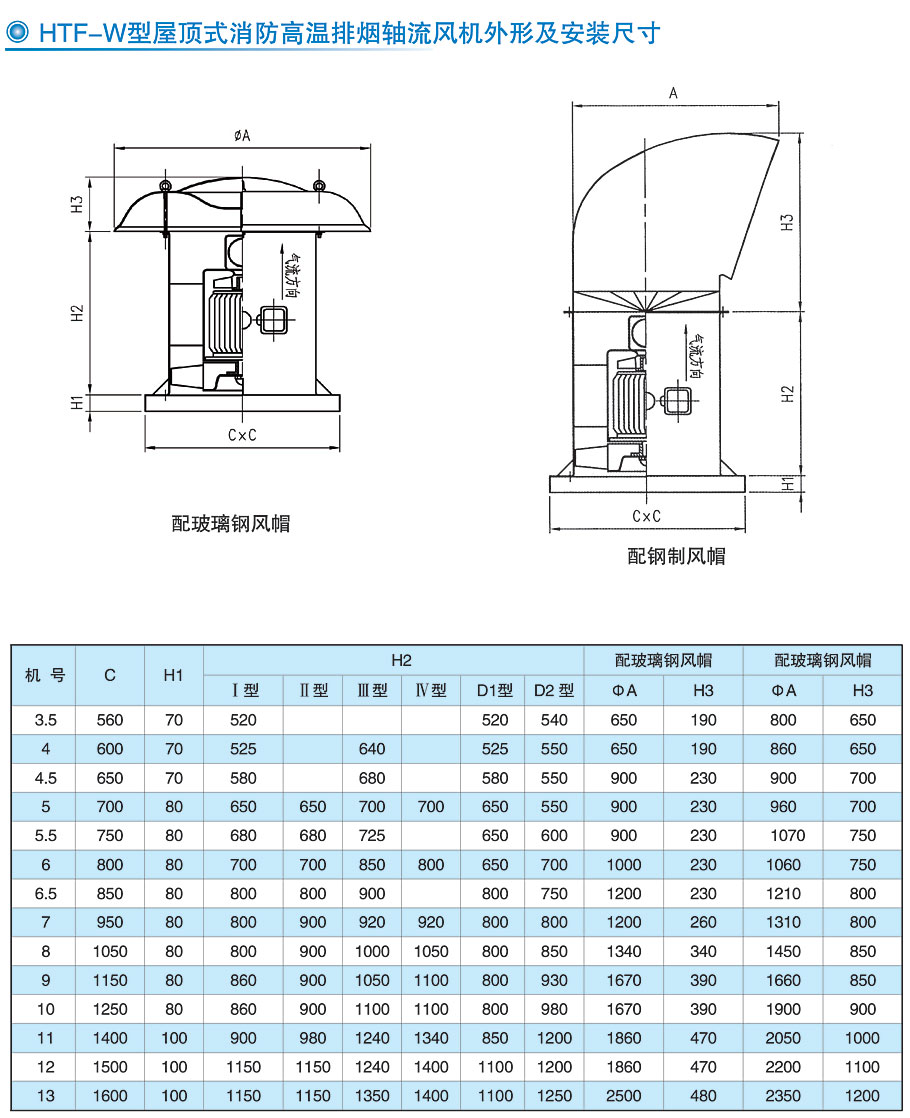 HTF-W型屋顶式消防高温排烟轴流风机外形及安装尺寸

øA

H3

H2

H1

气流方向

C×C

配玻璃钢风帽

A

H3

H2

H1

气流方向

C×C

配钢制风帽

| 机 号 | C | H1 | H2 | | | | | | 配玻璃钢风帽 | | 配玻璃钢风帽 | |
|---|---|---|---|---|---|---|---|---|---|---|---|---|
| | | | Ⅰ型 | Ⅱ型 | Ⅲ型 | Ⅳ型 | D1型 | D2 型 | ΦA | H3 | ΦA | H3 |
| 3.5 | 560 | 70 | 520 | | | | 520 | 540 | 650 | 190 | 800 | 650 |
| 4 | 600 | 70 | 525 | | 640 | | 525 | 550 | 650 | 190 | 860 | 650 |
| 4.5 | 650 | 70 | 580 | | 680 | | 580 | 550 | 900 | 230 | 900 | 700 |
| 5 | 700 | 80 | 650 | 650 | 700 | 700 | 650 | 550 | 900 | 230 | 960 | 700 |
| 5.5 | 750 | 80 | 680 | 680 | 725 | | 650 | 600 | 900 | 230 | 1070 | 750 |
| 6 | 800 | 80 | 700 | 700 | 850 | 800 | 650 | 700 | 1000 | 230 | 1060 | 750 |
| 6.5 | 850 | 80 | 800 | 800 | 900 | | 800 | 750 | 1200 | 230 | 1210 | 800 |
| 7 | 950 | 80 | 800 | 900 | 920 | 920 | 800 | 800 | 1200 | 260 | 1310 | 800 |
| 8 | 1050 | 80 | 800 | 900 | 1000 | 1050 | 800 | 850 | 1340 | 340 | 1450 | 850 |
| 9 | 1150 | 80 | 860 | 900 | 1050 | 1100 | 800 | 930 | 1670 | 390 | 1660 | 850 |
| 10 | 1250 | 80 | 860 | 900 | 1100 | 1100 | 800 | 980 | 1670 | 390 | 1900 | 900 |
| 11 | 1400 | 100 | 900 | 980 | 1240 | 1340 | 850 | 1200 | 1860 | 470 | 2050 | 1000 |
| 12 | 1500 | 100 | 1150 | 1150 | 1240 | 1400 | 1100 | 1200 | 1860 | 470 | 2200 | 1100 |
| 13 | 1600 | 100 | 1150 | 1150 | 1350 | 1400 | 1100 | 1250 | 2500 | 480 | 2350 | 1200 |